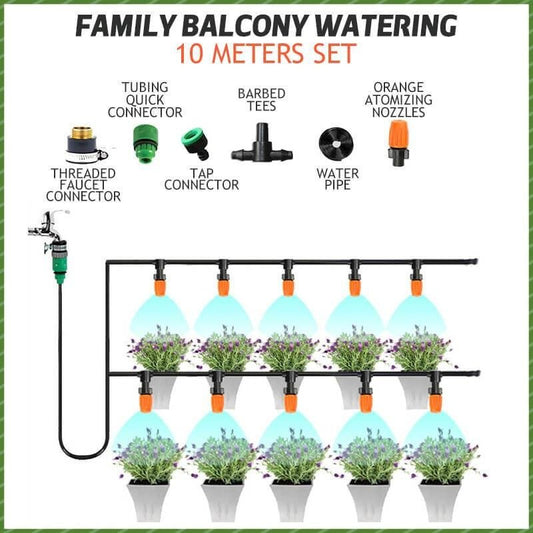 FAMILY BALCONY WATERING
10 METERS SET

TUBING QUICK CONNECTOR

BARBED TEES

ORANGE ATOMIZING NOZZLES

THREADED FAUCET CONNECTOR

TAP CONNECTOR

WATER PIPE